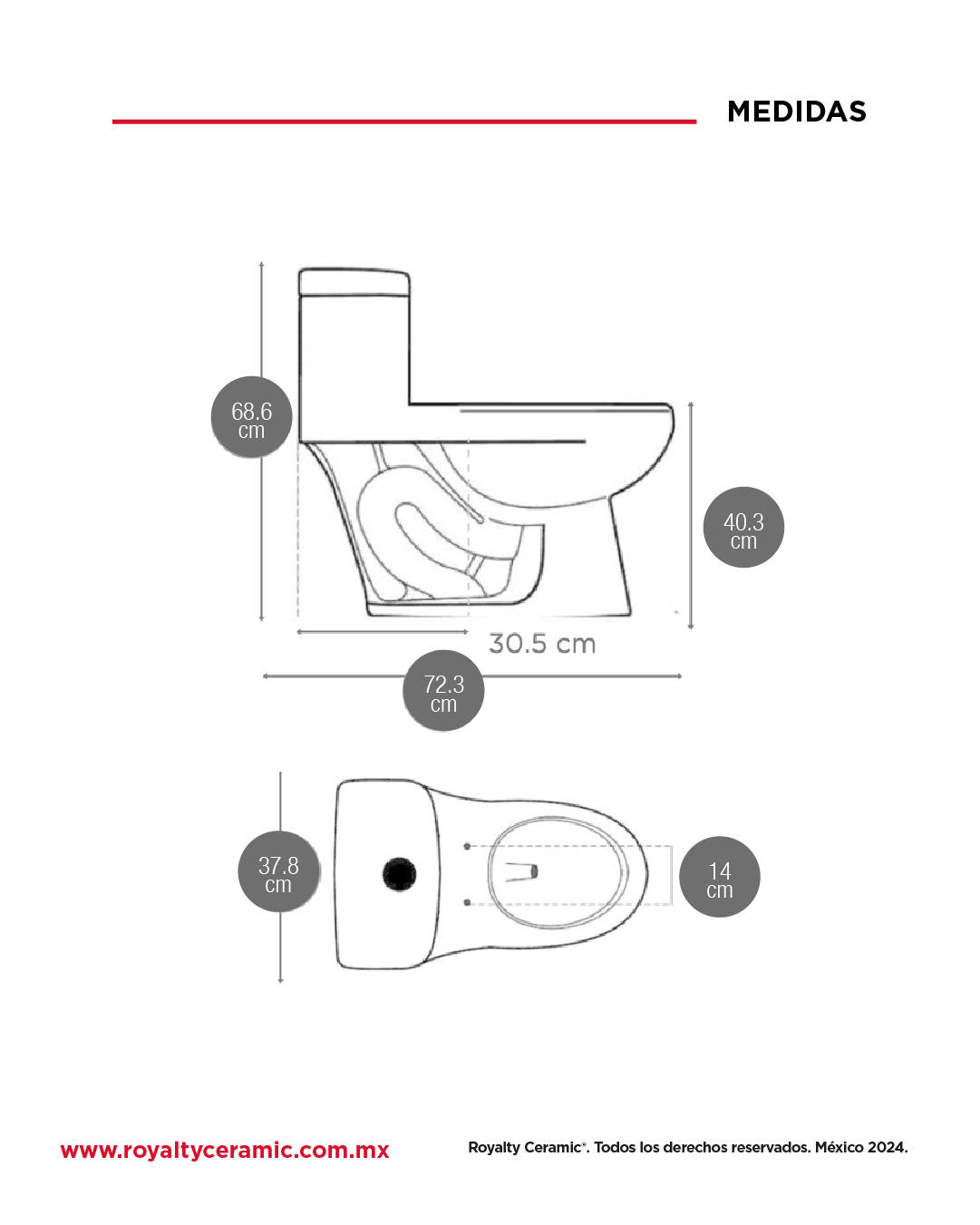 MEDIDAS

68.6 cm

40.3 cm

30.5 cm

72.3 cm

37.8 cm

14 cm

www.royaltyceramic.com.mx

Royalty Ceramic®. Todos los derechos reservados. México 2024.